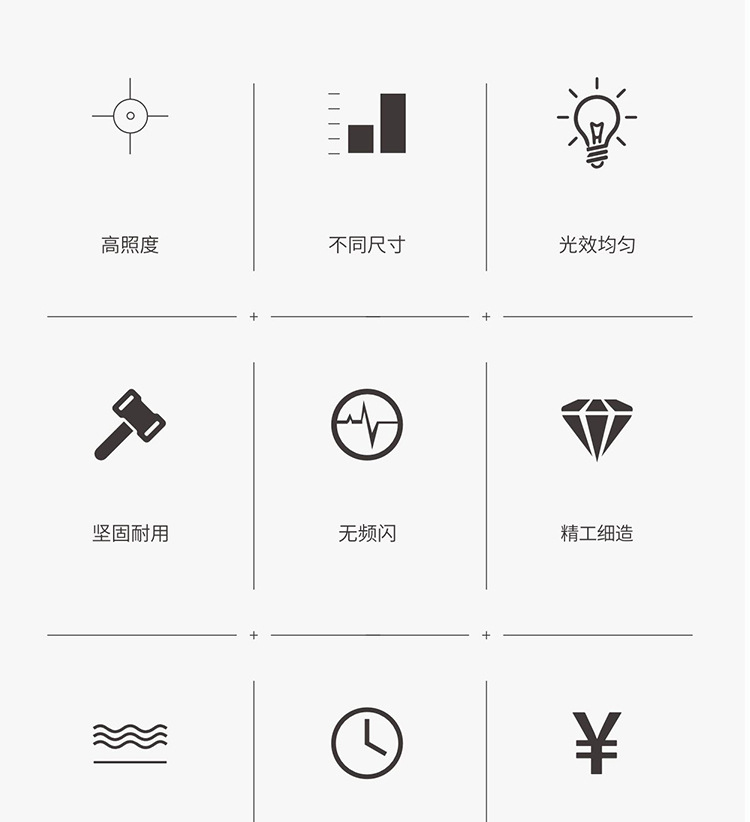 高照度

不同尺寸

光效均匀

坚固耐用

无频闪

精工细造