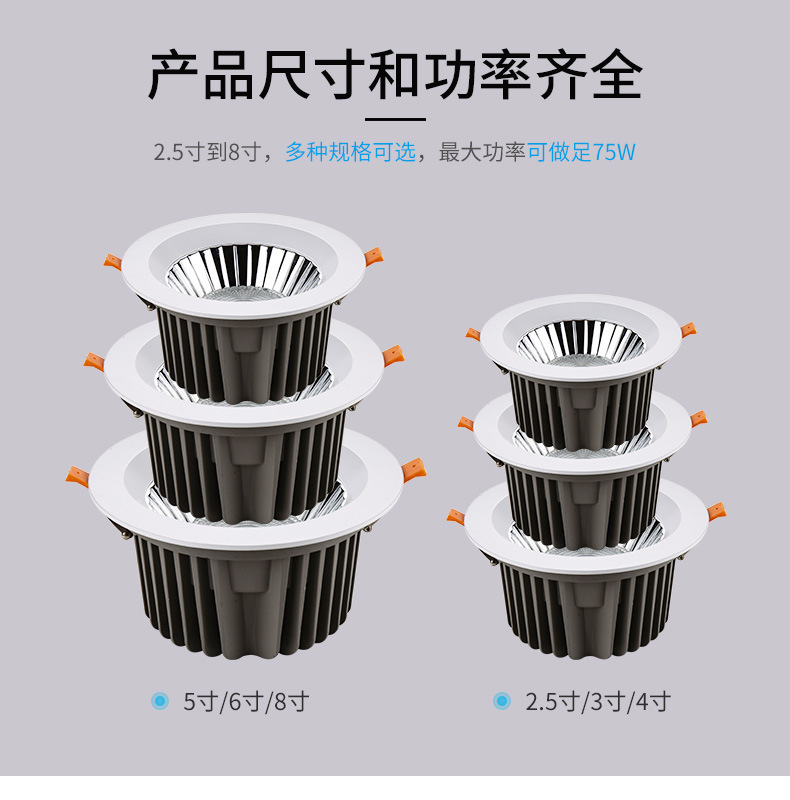 产品尺寸和功率齐全

2.5寸到8寸，多种规格可选，最大功率可做足75W

5寸/6寸/8寸

2.5寸/3寸/4寸