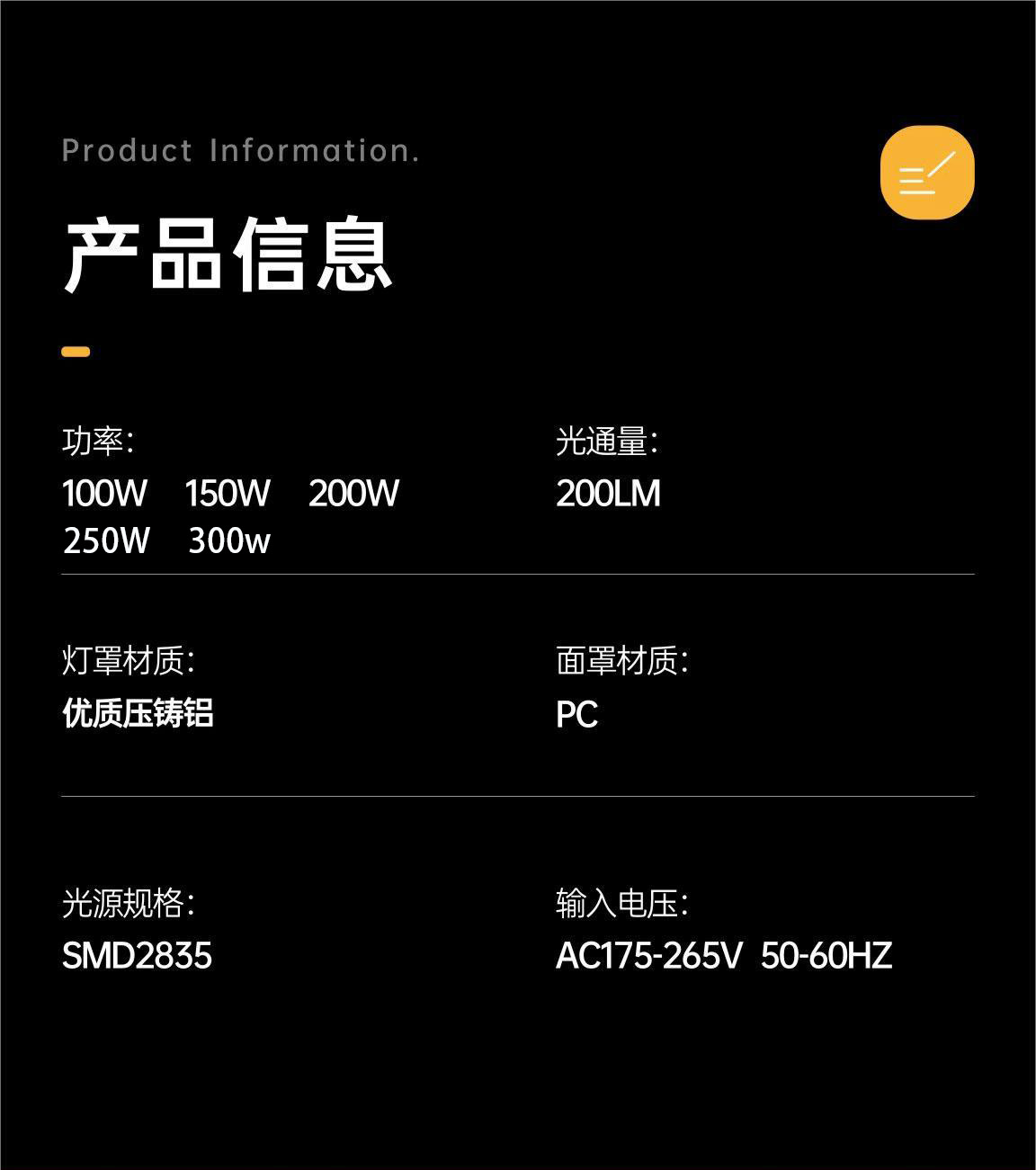 Product Information.

产品信息

功率:
100W 150W 200W
250W 300w

光通量:
200LM

灯罩材质:
优质压铸铝

面罩材质:
PC

光源规格:
SMD2835

输入电压:
AC175-265V 50-60HZ