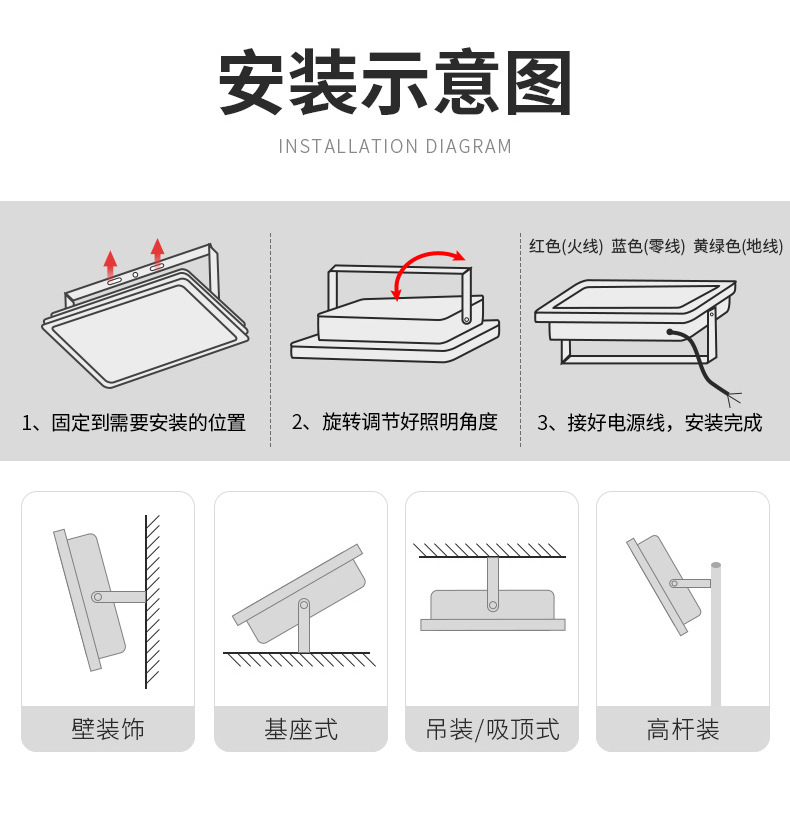 安装示意图

INSTALLATION DIAGRAM

1、固定到需要安装的位置

2、旋转调节好照明角度

红色(火线) 蓝色(零线) 黄绿色(地线)

3、接好电源线，安装完成

壁装饰

基座式

吊装/吸顶式

高杆装