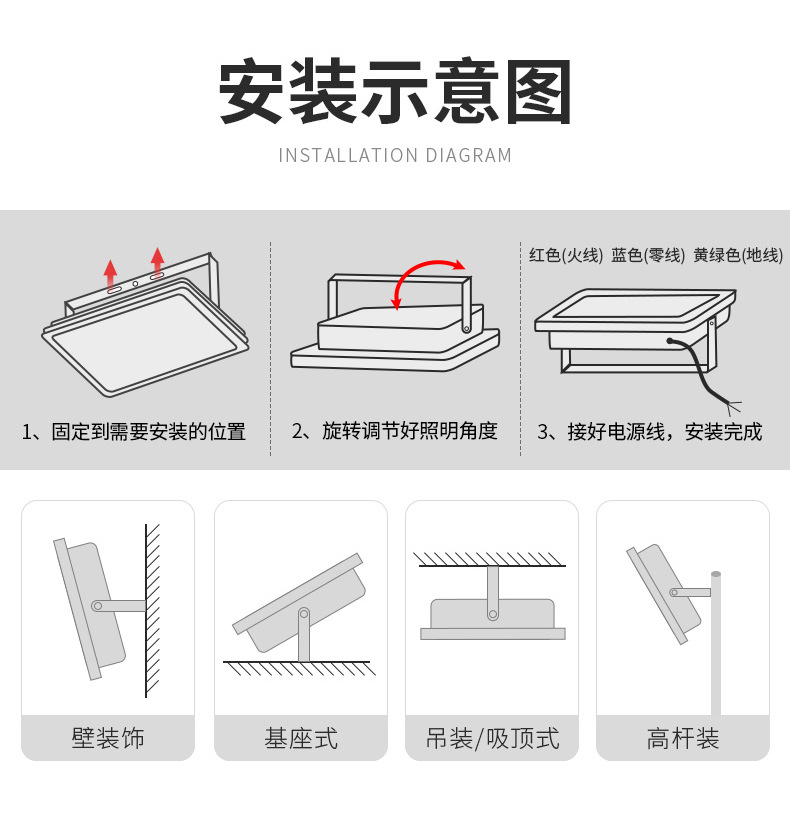 安装示意图

INSTALLATION DIAGRAM

1、固定到需要安装的位置

2、旋转调节好照明角度

红色(火线) 蓝色(零线) 黄绿色(地线)

3、接好电源线，安装完成

壁装饰

基座式

吊装/吸顶式

高杆装