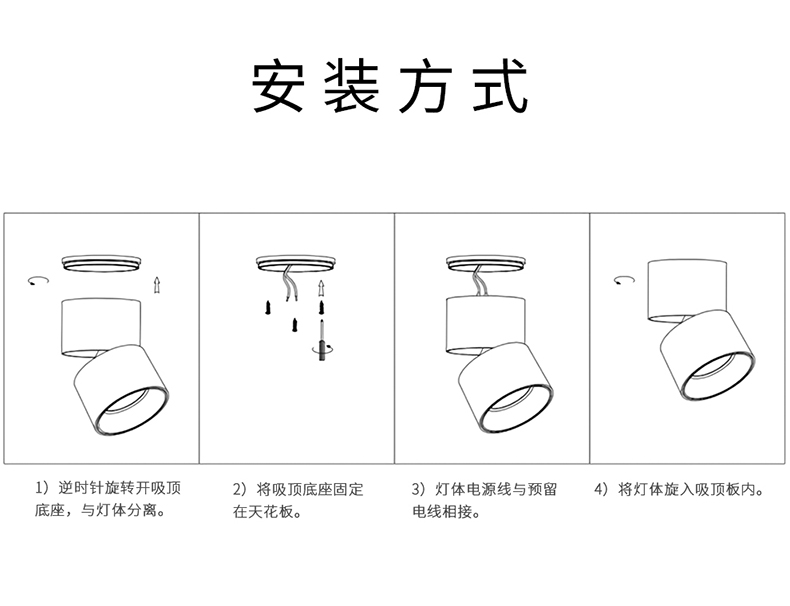 安装方式

1）逆时针旋转开吸顶底座，与灯体分离。

2）将吸顶底座固定在天花板。

3）灯体电源线与预留电线相接。

4）将灯体旋入吸顶板内。