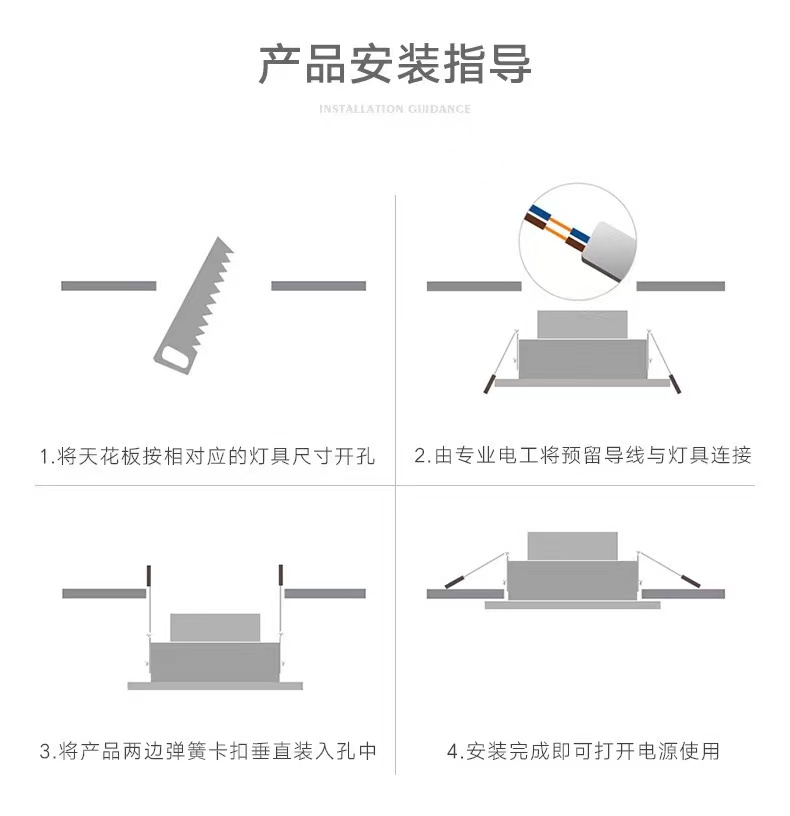 产品安装指导

INSTALLATION GUIDANCE

1.将天花板按相对应的灯具尺寸开孔

2.由专业电工将预留导线与灯具连接

3.将产品两边弹簧卡扣垂直装入孔中

4.安装完成即可打开电源使用